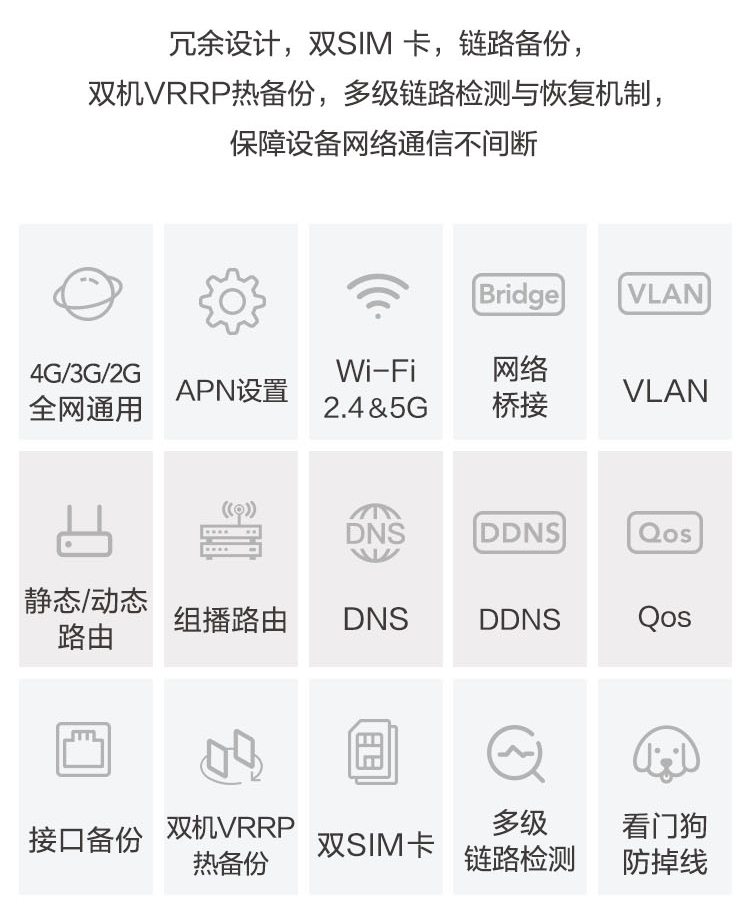 冗余设计，双SIM卡，链路备份，
双机VRRP热备份，多级链路检测与恢复机制，
保障设备网络通信不间断

4G/3G/2G
全网通用

APN设置

Wi-Fi
2.4&5G

Bridge

网络
桥接

VLAN

VLAN

静态/动态
路由

组播路由

DNS

DNS

DDNS

DDNS

Qos

Qos

接口备份

双机VRRP
热备份

双SIM卡

多级
链路检测

看门狗
防掉线