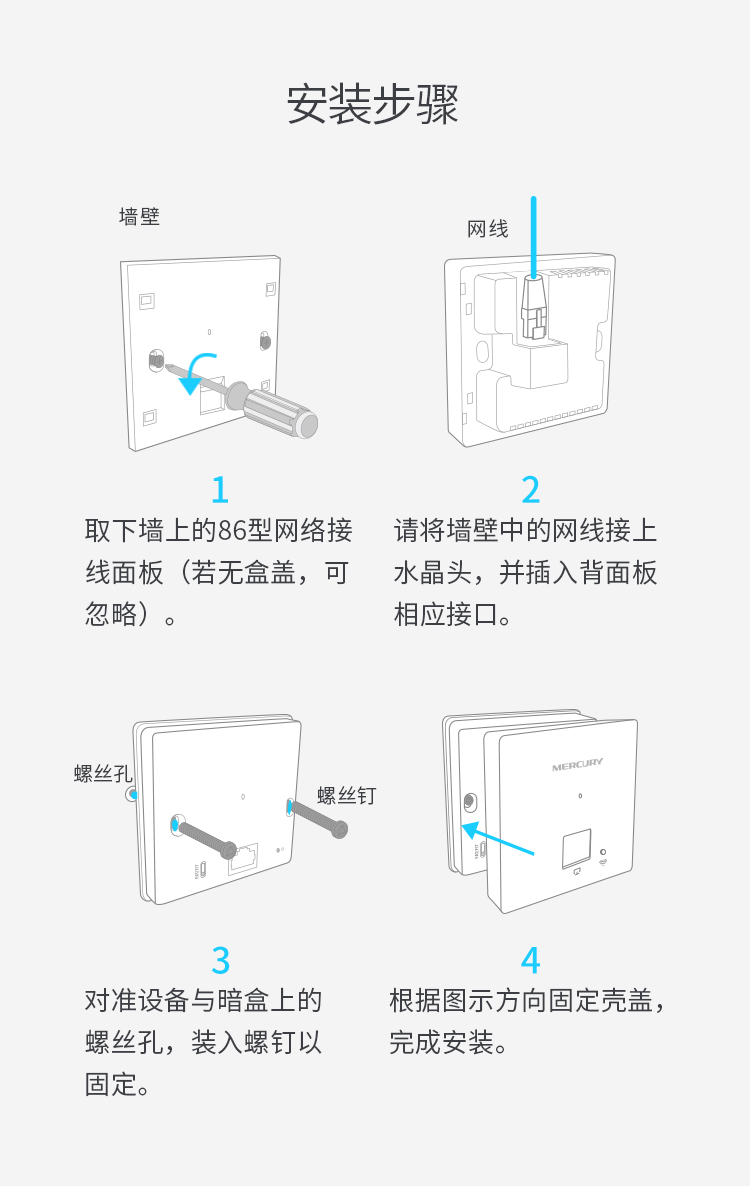 安装步骤

墙壁

1
取下墙上的86型网络接线面板（若无盒盖，可忽略）。

网线

2
请将墙壁中的网线接上水晶头，并插入背面板相应接口。

螺丝孔

螺丝钉

3
对准设备与暗盒上的螺丝孔，装入螺钉以固定。

MERCURY

4
根据图示方向固定壳盖，完成安装。