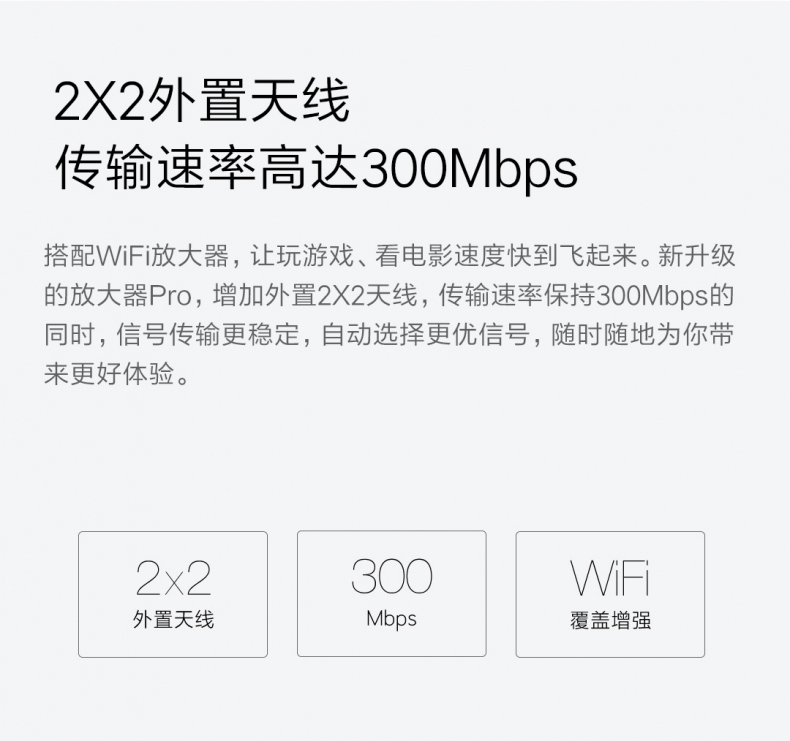 2X2外置天线
传输速率高达300Mbps

搭配WiFi放大器，让玩游戏、看电影速度快到飞起来。新升级的放大器Pro，增加外置2X2天线，传输速率保持300Mbps的同时，信号传输更稳定，自动选择更优信号，随时随地为你带来更好体验。

2x2
外置天线

300
Mbps

WiFi
覆盖增强