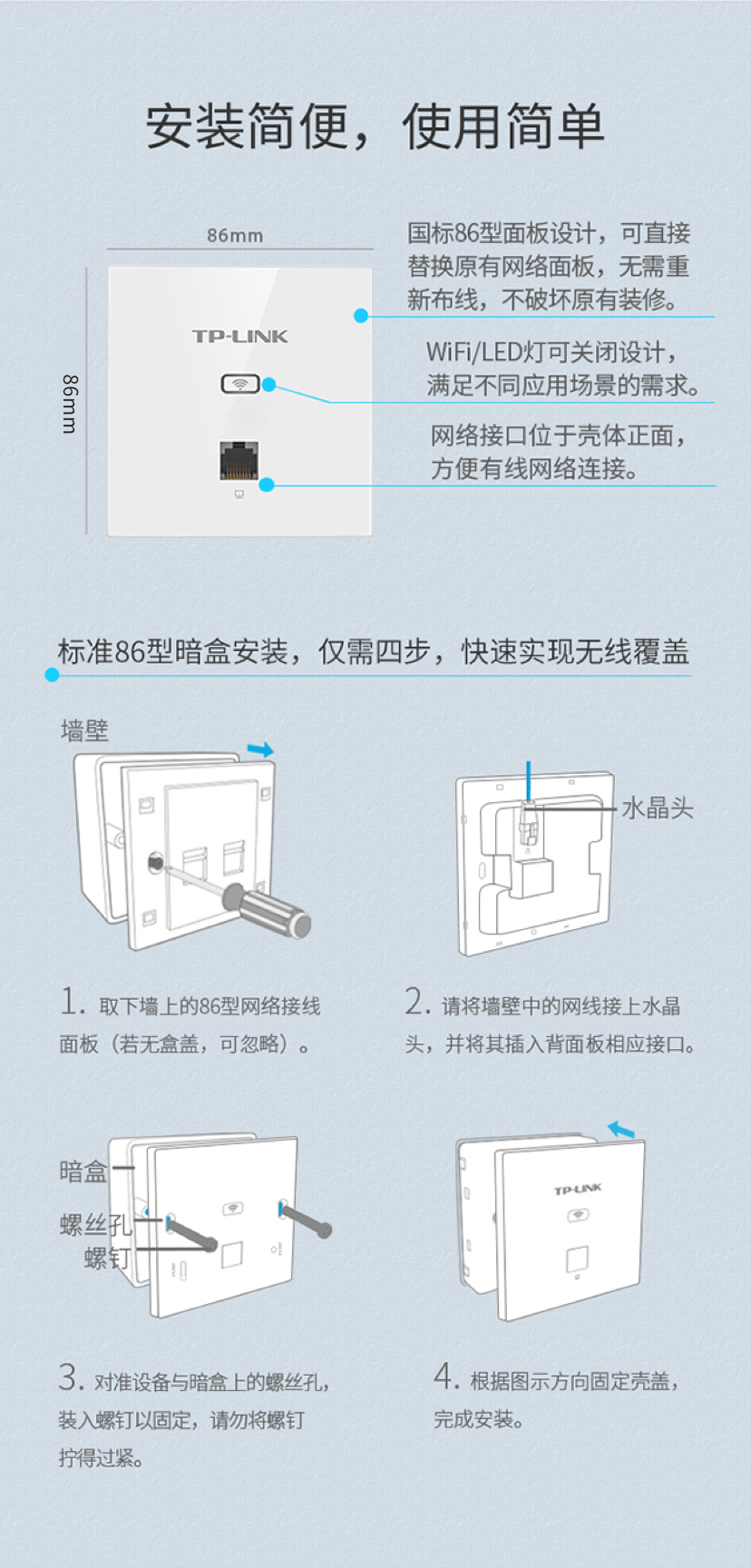 安装简便，使用简单

86mm

86mm

TP-LINK

国标86型面板设计，可直接替换原有网络面板，无需重新布线，不破坏原有装修。

WiFi/LED灯可关闭设计，满足不同应用场景的需求。

网络接口位于壳体正面，方便有线网络连接。

标准86型暗盒安装，仅需四步，快速实现无线覆盖

墙壁

水晶头

1. 取下墙上的86型网络接线面板（若无盒盖，可忽略）。

2. 请将墙壁中的网线接上水晶头，并将其插入背面板相应接口。

暗盒

螺丝孔

螺钉

TP-LINK

3. 对准设备与暗盒上的螺丝孔，装入螺钉以固定，请勿将螺钉拧得过紧。

4. 根据图示方向固定壳盖，完成安装。