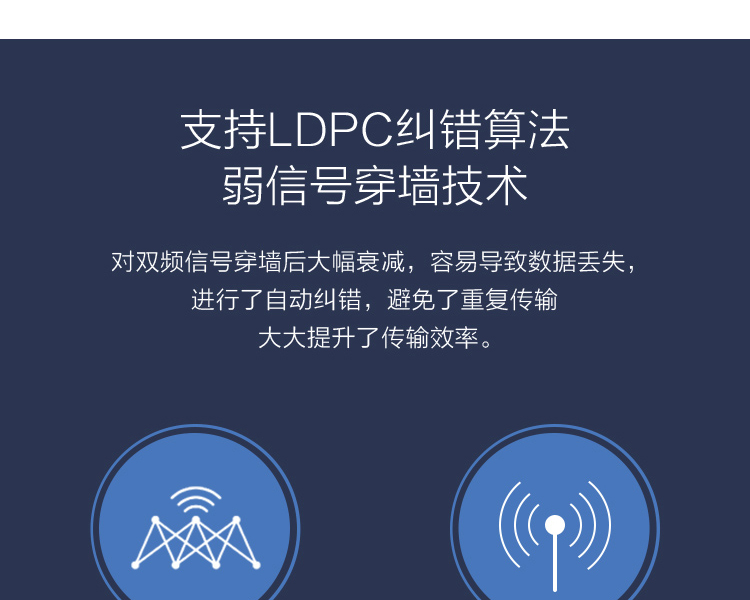 支持LDPC纠错算法
弱信号穿墙技术

对双频信号穿墙后大幅衰减，容易导致数据丢失，
进行了自动纠错，避免了重复传输
大大提升了传输效率。