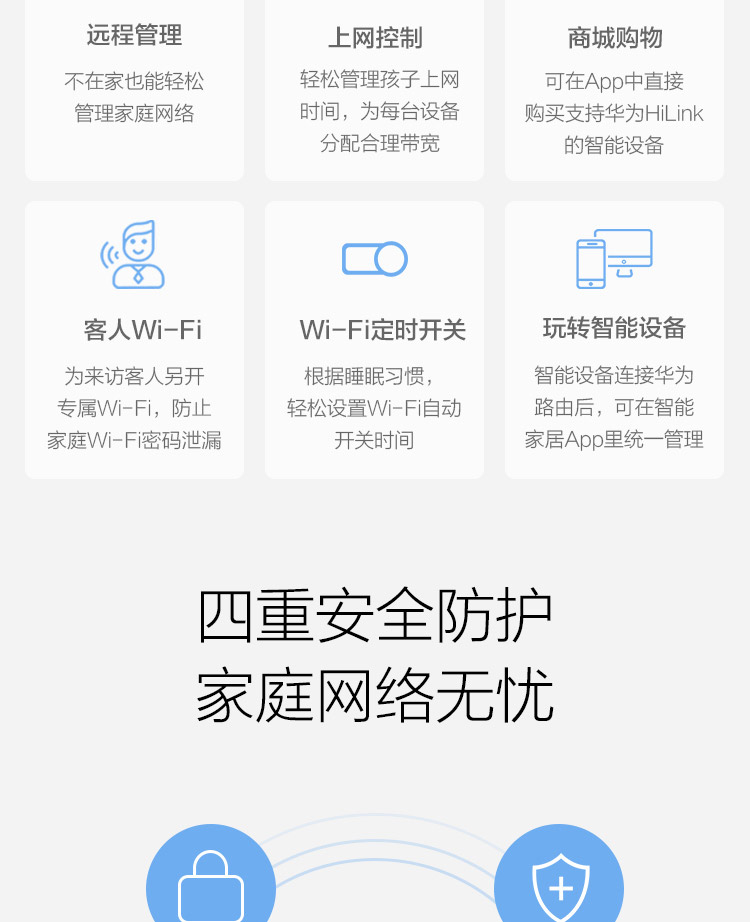 远程管理

不在家也能轻松管理家庭网络

上网控制

轻松管理孩子上网时间，为每台设备分配合理带宽

商城购物

可在App中直接购买支持华为HiLink的智能设备

客人Wi-Fi

为来访客人另开专属Wi-Fi，防止家庭Wi-Fi密码泄漏

Wi-Fi定时开关

根据睡眠习惯，轻松设置Wi-Fi自动开关时间

玩转智能设备

智能设备连接华为路由后，可在智能家居App里统一管理

四重安全防护
家庭网络无忧