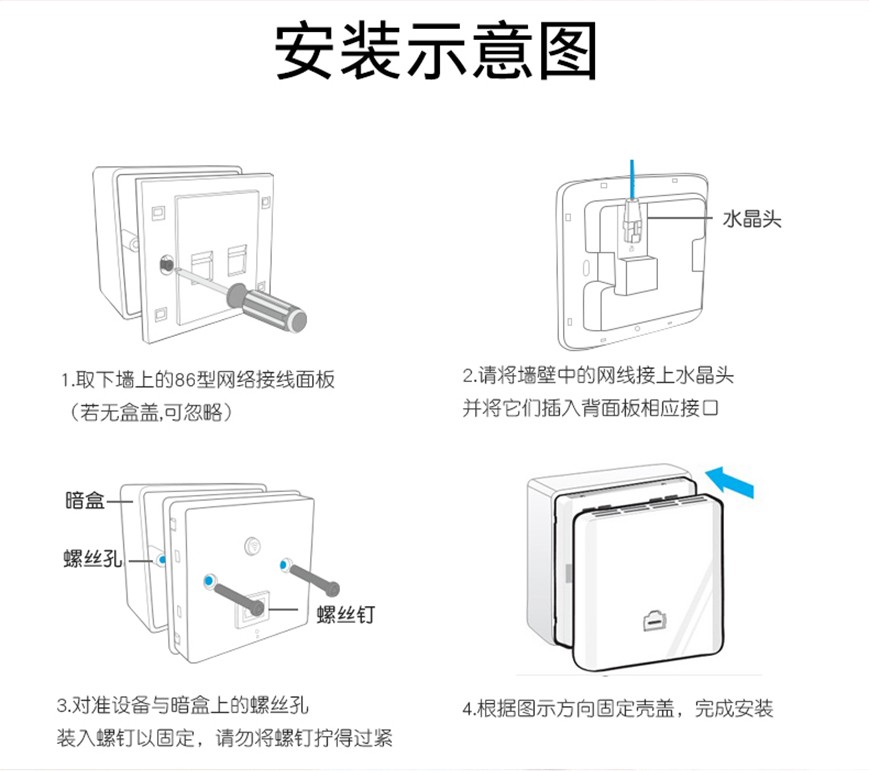 安装示意图

水晶头

1.取下墙上的86型网络接线面板
（若无盒盖,可忽略）

2.请将墙壁中的网线接上水晶头
并将它们插入背面板相应接口

暗盒
螺丝孔
螺丝钉

3.对准设备与暗盒上的螺丝孔
装入螺钉以固定，请勿将螺钉拧得过紧

4.根据图示方向固定壳盖，完成安装