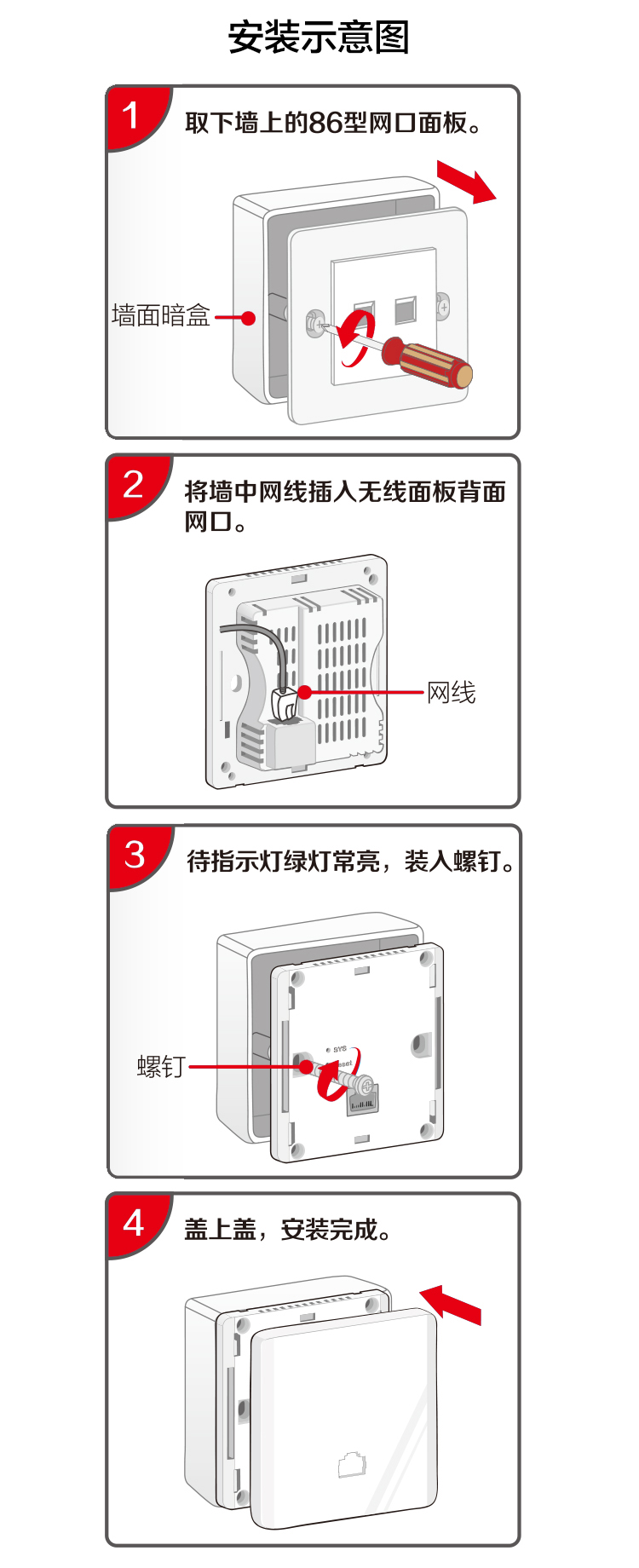 安装示意图

1
取下墙上的86型网口面板。
墙面暗盒

2
将墙中网线插入无线面板背面网口。
网线

3
待指示灯绿灯常亮，装入螺钉。
螺钉
SYS
Reset

4
盖上盖，安装完成。