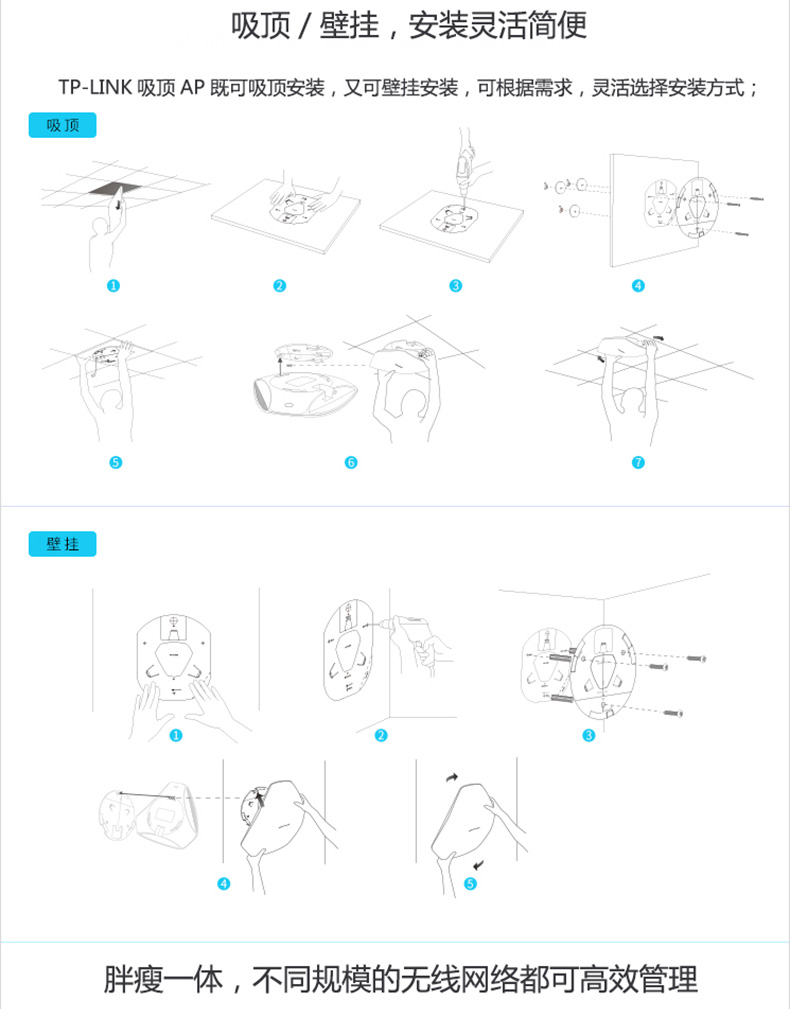 吸顶 / 壁挂，安装灵活简便

TP-LINK 吸顶 AP 既可吸顶安装，又可壁挂安装，可根据需求，灵活选择安装方式；

吸顶

1 2 3 4

5 6 7

壁挂

1 2 3

4 5

胖瘦一体，不同规模的无线网络都可高效管理