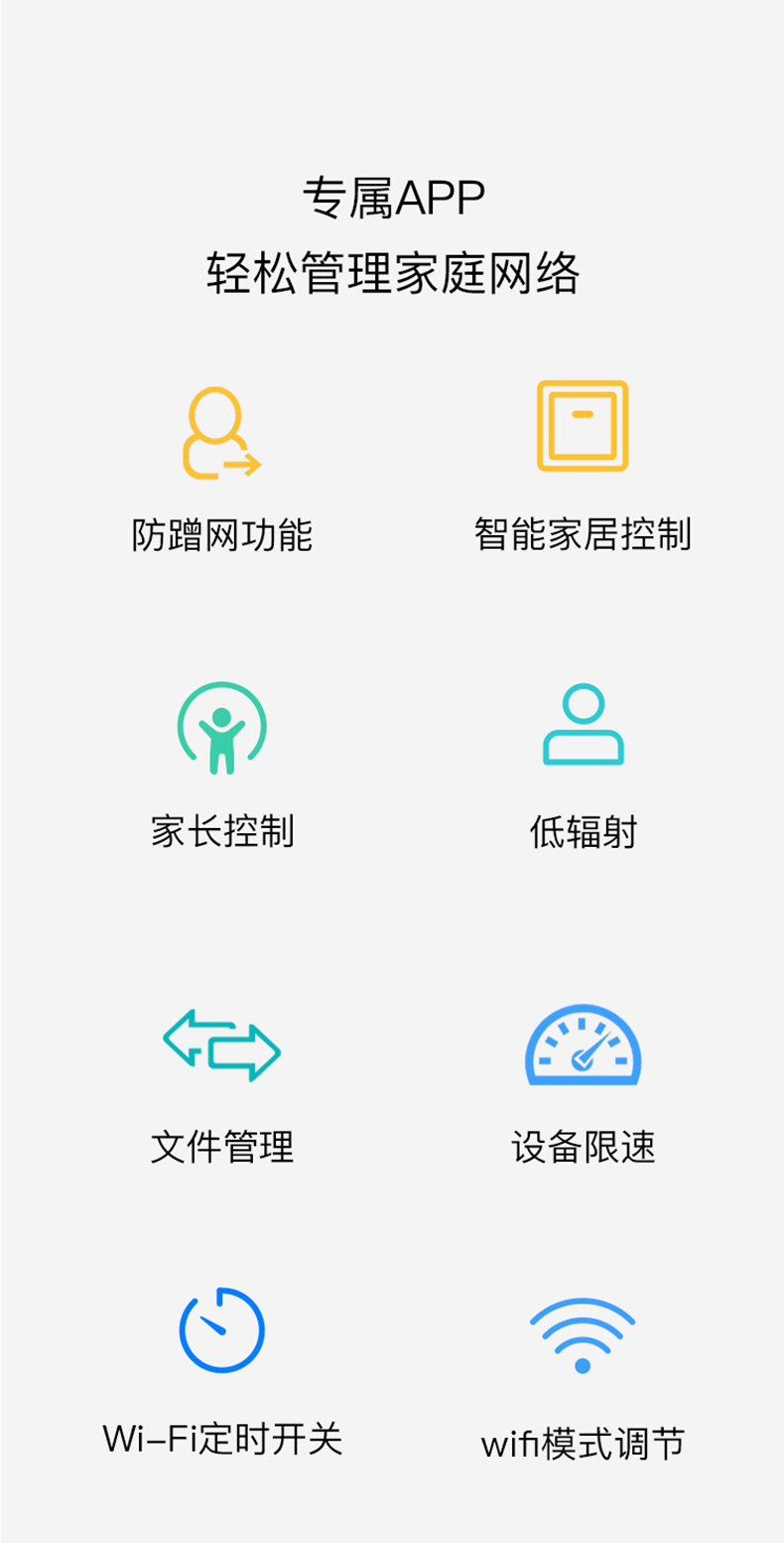 专属APP
轻松管理家庭网络

防蹭网功能

智能家居控制

家长控制

低辐射

文件管理

设备限速

Wi-Fi定时开关

wifi模式调节