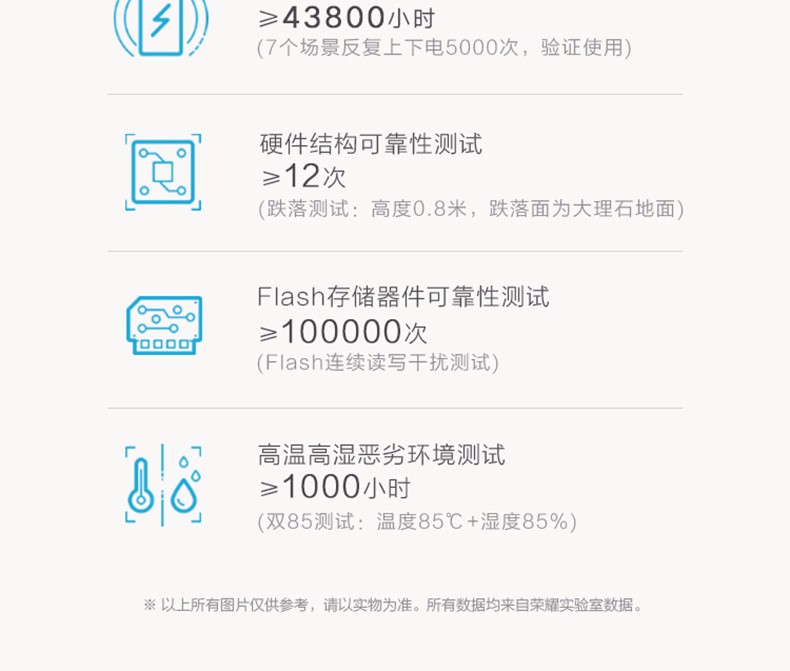 ≥43800小时
(7个场景反复上下电5000次，验证使用)

硬件结构可靠性测试
≥12次
(跌落测试：高度0.8米，跌落面为大理石地面)

Flash存储器件可靠性测试
≥100000次
(Flash连续读写干扰测试)

高温高湿恶劣环境测试
≥1000小时
(双85测试：温度85℃+湿度85%)

※ 以上所有图片仅供参考，请以实物为准。所有数据均来自荣耀实验室数据。