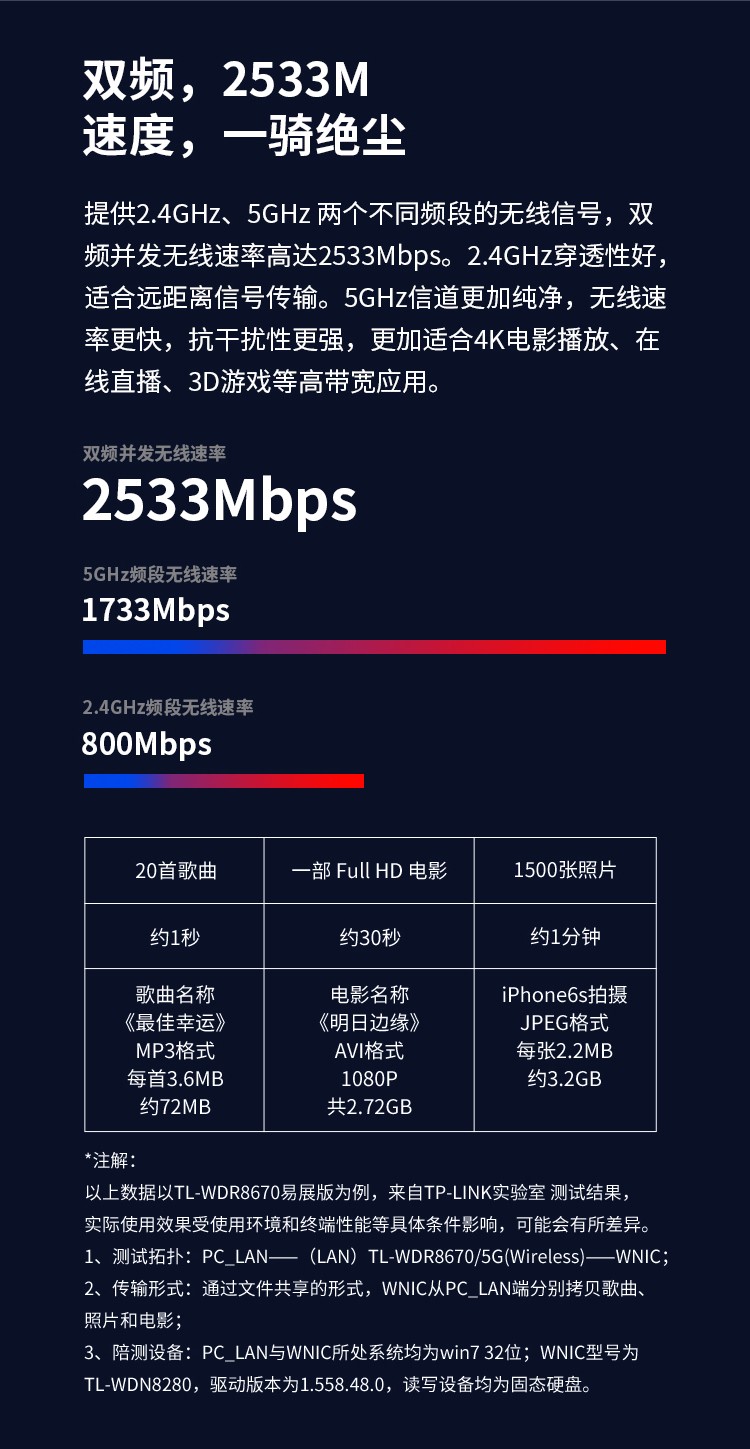 双频，2533M
速度，一骑绝尘

提供2.4GHz、5GHz 两个不同频段的无线信号，双频并发无线速率高达2533Mbps。2.4GHz穿透性好，适合远距离信号传输。5GHz信道更加纯净，无线速率更快，抗干扰性更强，更加适合4K电影播放、在线直播、3D游戏等高带宽应用。

双频并发无线速率
2533Mbps

5GHz频段无线速率
1733Mbps

2.4GHz频段无线速率
800Mbps

| 20首歌曲 | 一部 Full HD 电影 | 1500张照片 |
|---|---|---|
| 约1秒 | 约30秒 | 约1分钟 |
| 歌曲名称 《最佳幸运》 MP3格式 每首3.6MB 约72MB | 电影名称 《明日边缘》 AVI格式 1080P 共2.72GB | iPhone6s拍摄 JPEG格式 每张2.2MB 约3.2GB |

*注解：
以上数据以TL-WDR8670易展版为例，来自TP-LINK实验室 测试结果，实际使用效果受使用环境和终端性能等具体条件影响，可能会有所差异。
1、测试拓扑：PC_LAN——（LAN）TL-WDR8670/5G(Wireless)——WNIC；
2、传输形式：通过文件共享的形式，WNIC从PC_LAN端分别拷贝歌曲、照片和电影；
3、陪测设备：PC_LAN与WNIC所处系统均为win7 32位；WNIC型号为TL-WDN8280，驱动版本为1.558.48.0，读写设备均为固态硬盘。