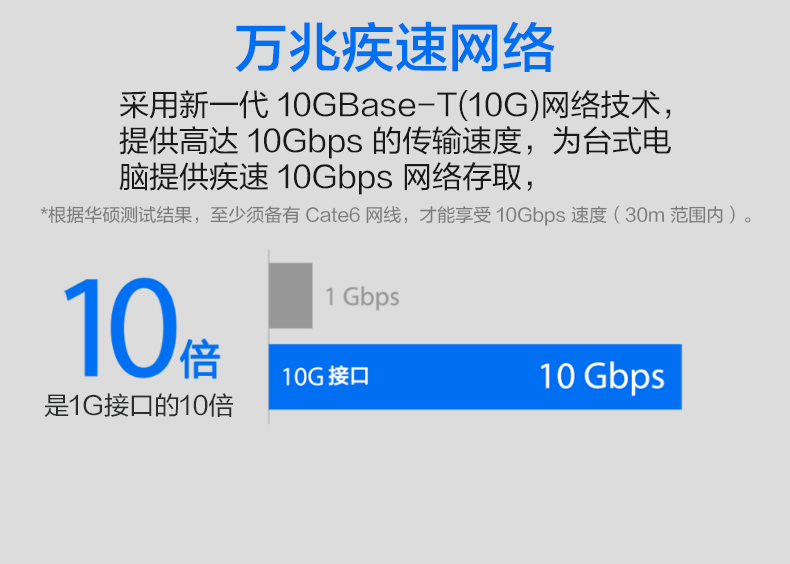 万兆疾速网络

采用新一代 10GBase-T(10G)网络技术，提供高达 10Gbps 的传输速度，为台式电脑提供疾速 10Gbps 网络存取，

*根据华硕测试结果，至少须备有 Cate6 网线，才能享受 10Gbps 速度（30m 范围内）。

10倍
是1G接口的10倍

1 Gbps

10G 接口 10 Gbps