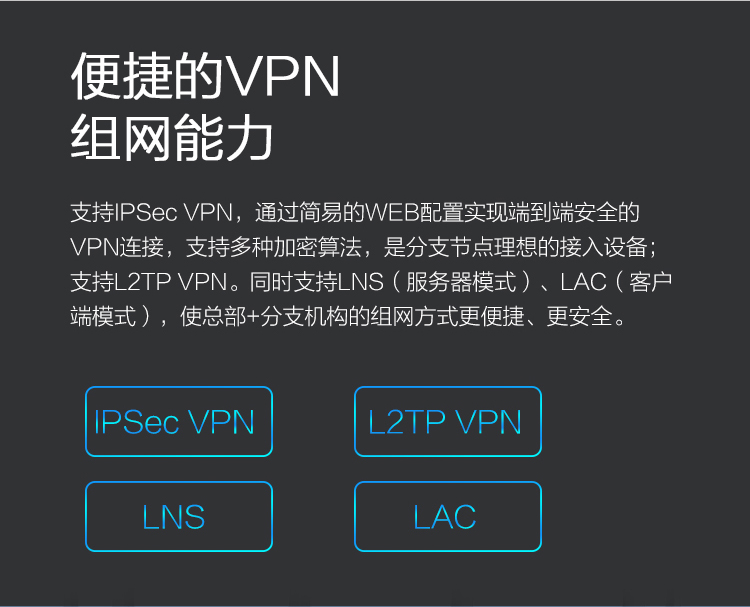 便捷的VPN
组网能力

支持IPSec VPN，通过简易的WEB配置实现端到端安全的VPN连接，支持多种加密算法，是分支节点理想的接入设备；支持L2TP VPN。同时支持LNS（服务器模式）、LAC（客户端模式），使总部+分支机构的组网方式更便捷、更安全。

IPSec VPN

L2TP VPN

LNS

LAC