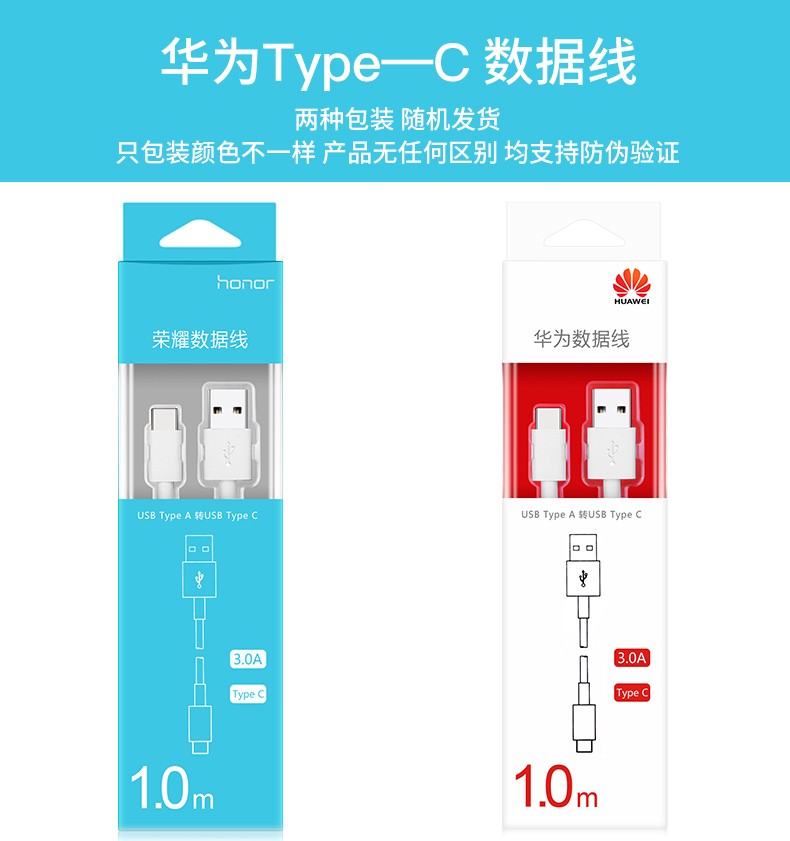 华为Type—C 数据线

两种包装 随机发货
只包装颜色不一样 产品无任何区别 均支持防伪验证

honor

荣耀数据线

USB Type A 转USB Type C

3.0A

Type C

1.0m

HUAWEI

华为数据线

USB Type A 转USB Type C

3.0A

Type C

1.0m