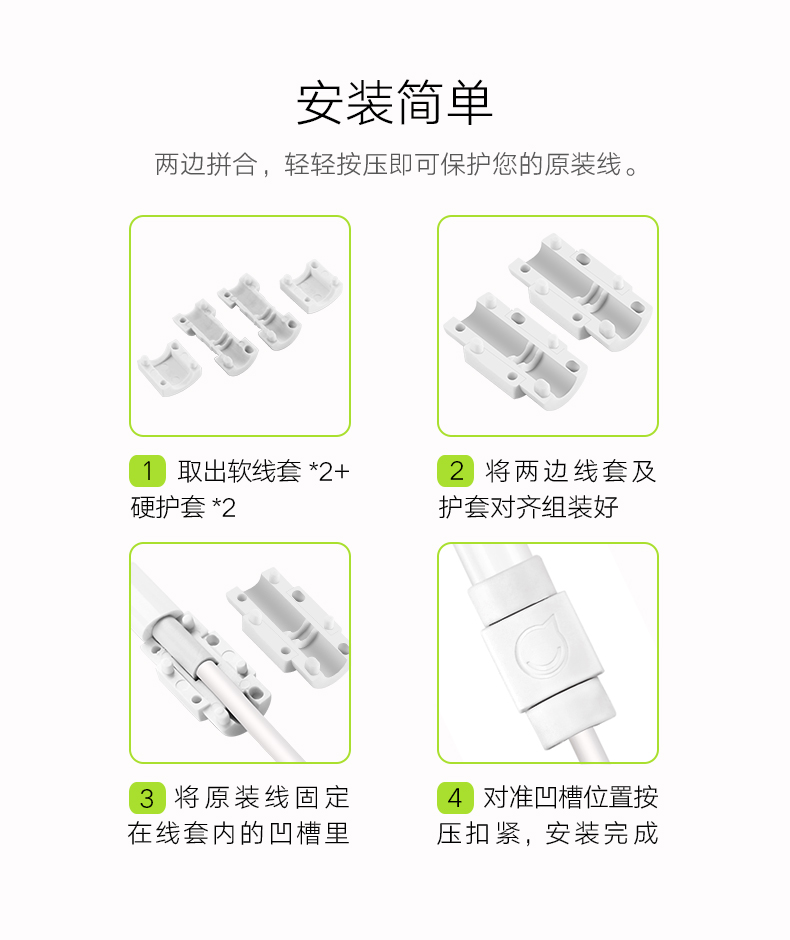 安装简单

两边拼合，轻轻按压即可保护您的原装线。

1 取出软线套 *2+ 硬护套 *2

2 将两边线套及护套对齐组装好

3 将原装线固定在线套内的凹槽里

4 对准凹槽位置按压扣紧，安装完成