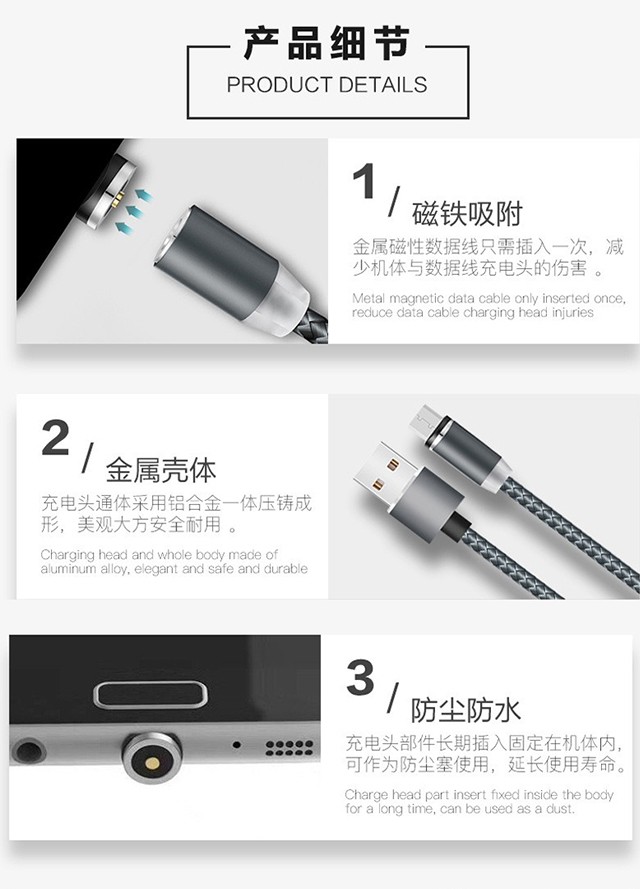 产品细节
PRODUCT DETAILS

1 / 磁铁吸附

金属磁性数据线只需插入一次，减少机体与数据线充电头的伤害 。

Metal magnetic data cable only inserted once, reduce data cable charging head injuries

2 / 金属壳体

充电头通体采用铝合金一体压铸成形，美观大方安全耐用 。

Charging head and whole body made of aluminum alloy, elegant and safe and durable

3 / 防尘防水

充电头部件长期插入固定在机体内，可作为防尘塞使用，延长使用寿命。

Charge head part insert fixed inside the body for a long time, can be used as a dust.