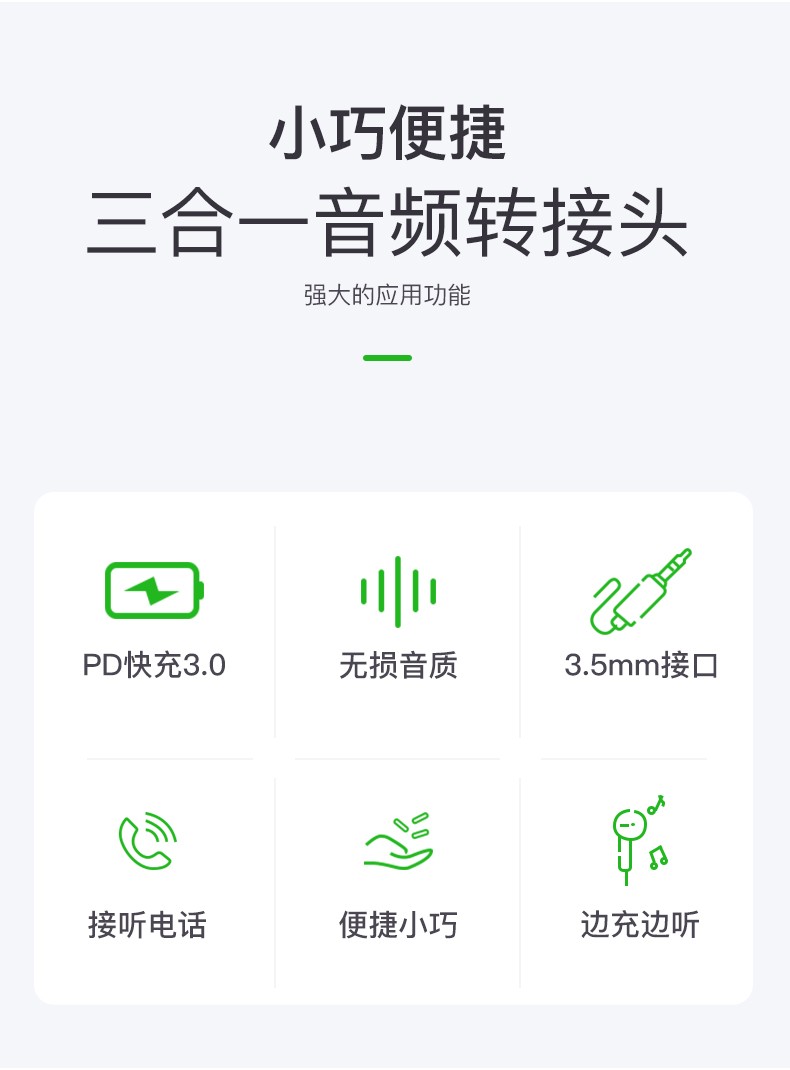 小巧便捷
三合一音频转接头
强大的应用功能

PD快充3.0

无损音质

3.5mm接口

接听电话

便捷小巧

边充边听