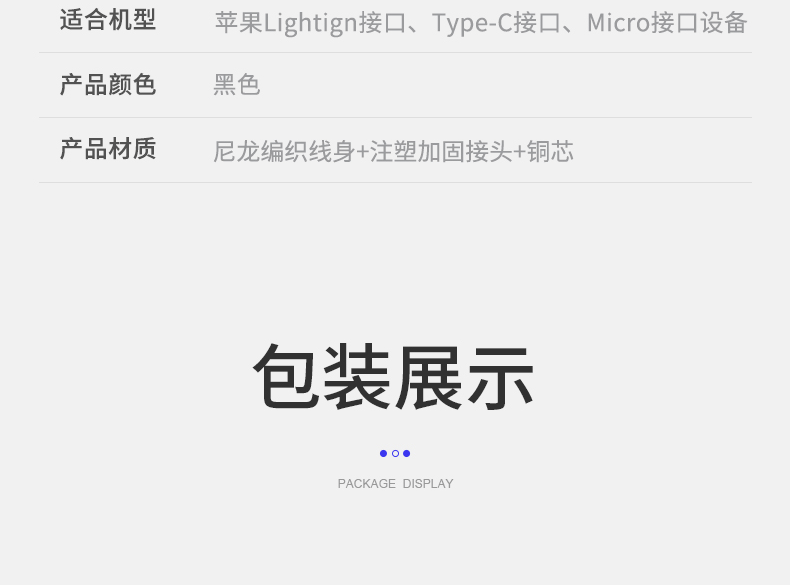 | 适合机型 | 苹果Lightign接口、Type-C接口、Micro接口设备 |
|---|---|
| 产品颜色 | 黑色 |
| 产品材质 | 尼龙编织线身+注塑加固接头+铜芯 |

包装展示

PACKAGE DISPLAY